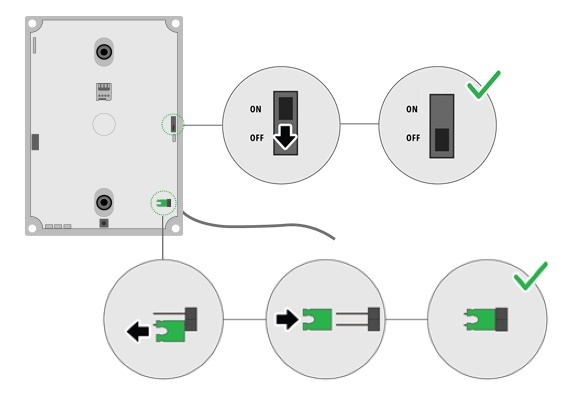 ON
OFF

ON
OFF